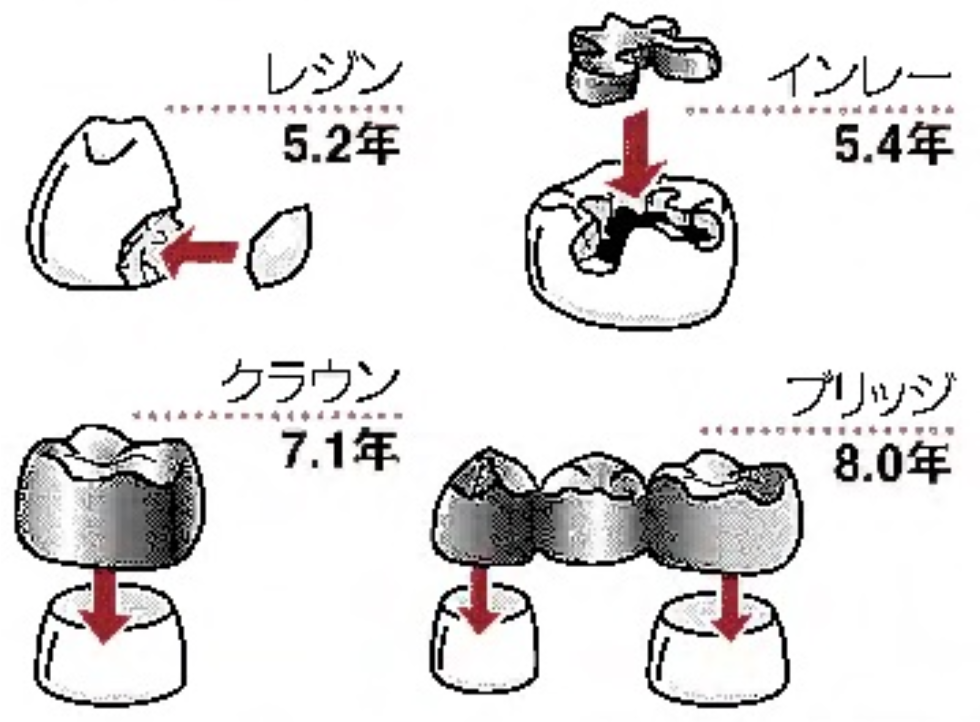 レジン
5.2年

インレー
5.4年

クラウン
7.1年

ブリッジ
8.0年